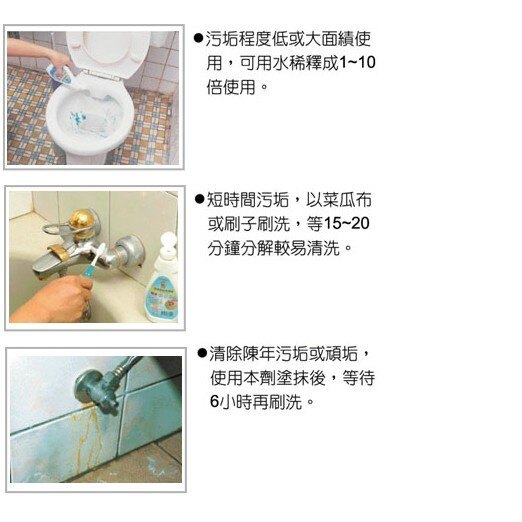 ●污垢程度低或大面績使用，可用水稀釋成1~10倍使用。

●短時間污垢，以菜瓜布或刷子刷洗，等15~20分鐘分解較易清洗。

●清除陳年污垢或頑垢，使用本劑塗抹後，等待6小時再刷洗。