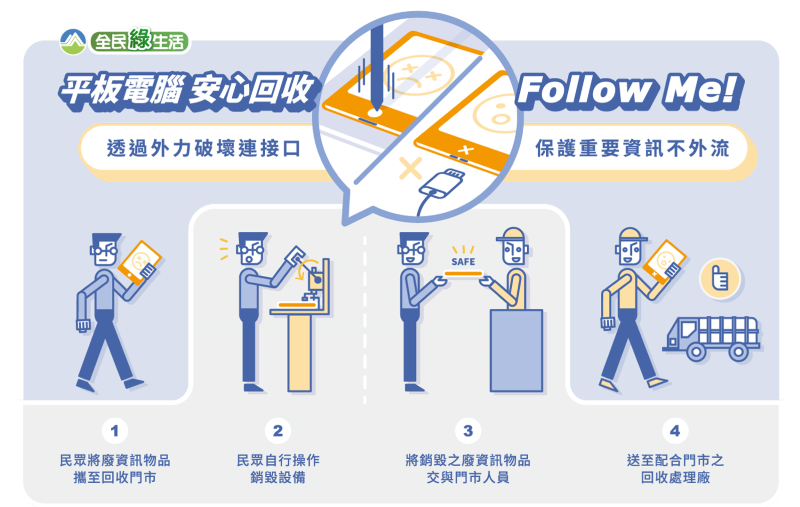 全民綠生活

平板電腦 安心回收

Follow Me!

透過外力破壞連接口

保護重要資訊不外流

SAFE

1
民眾將廢資訊物品攜至回收門市

2
民眾自行操作銷毀設備

3
將銷毀之廢資訊物品交與門市人員

4
送至配合門市之回收處理廠